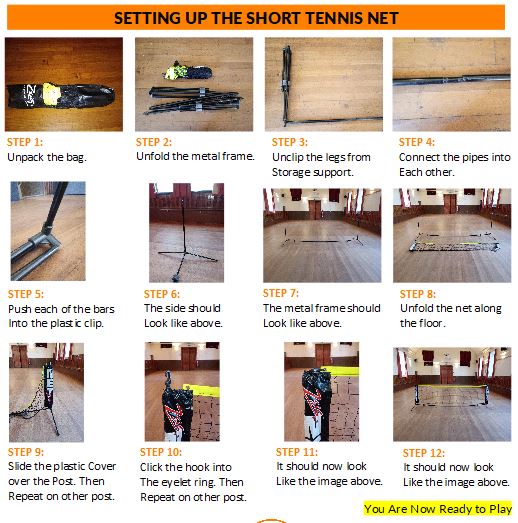 SETTING UP THE SHORT TENNIS NET

STEP 1:
Unpack the bag.

STEP 2:
Unfold the metal frame.

STEP 3:
Unclip the legs from Storage support.

STEP 4:
Connect the pipes into Each other.

STEP 5:
Push each of the bars Into the plastic clip.

STEP 6:
The side should Look like above.

STEP 7:
The metal frame should Look like above.

STEP 8:
Unfold the net along the floor.

STEP 9:
Slide the plastic Cover over the Post. Then Repeat on other post.

STEP 10:
Click the hook into The eyelet ring. Then Repeat on other post.

STEP 11:
It should now look Like the image above.

STEP 12:
It should now look Like the image above.

You Are Now Ready to Play